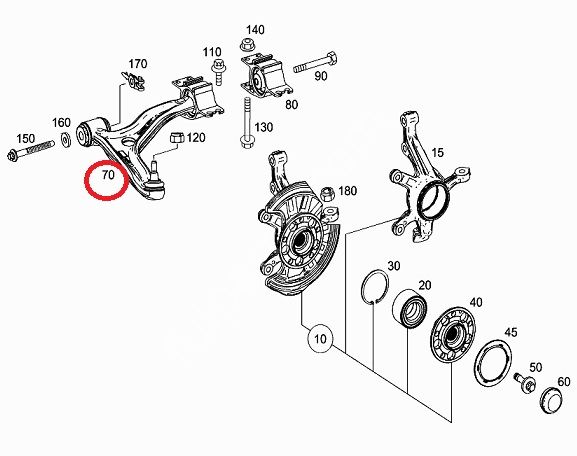 140
110
170
90
80
160
150
120
130
15
70
180
30
20
40
10
45
50
60