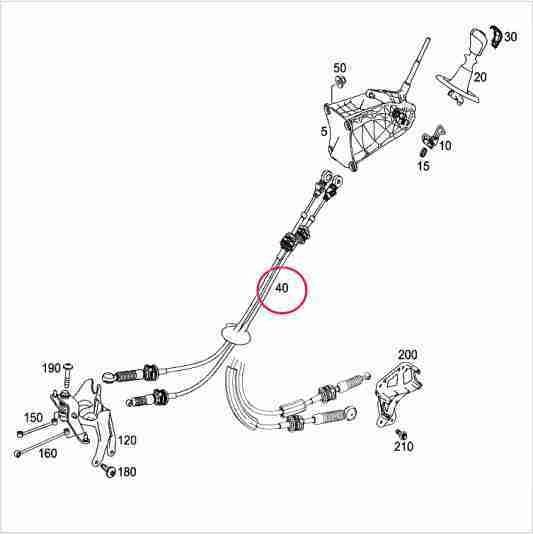 30
50
20
5
10
15
40
200
190
150
120
160
180
210